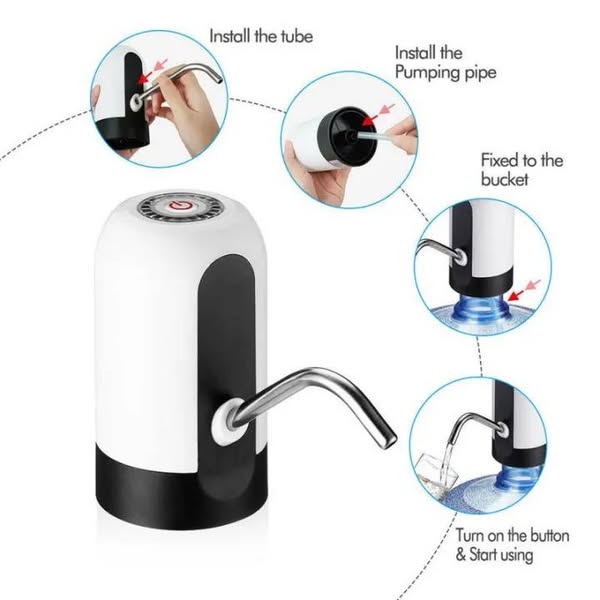 Install the tube

Install the Pumping pipe

Fixed to the bucket

Turn on the button & Start using